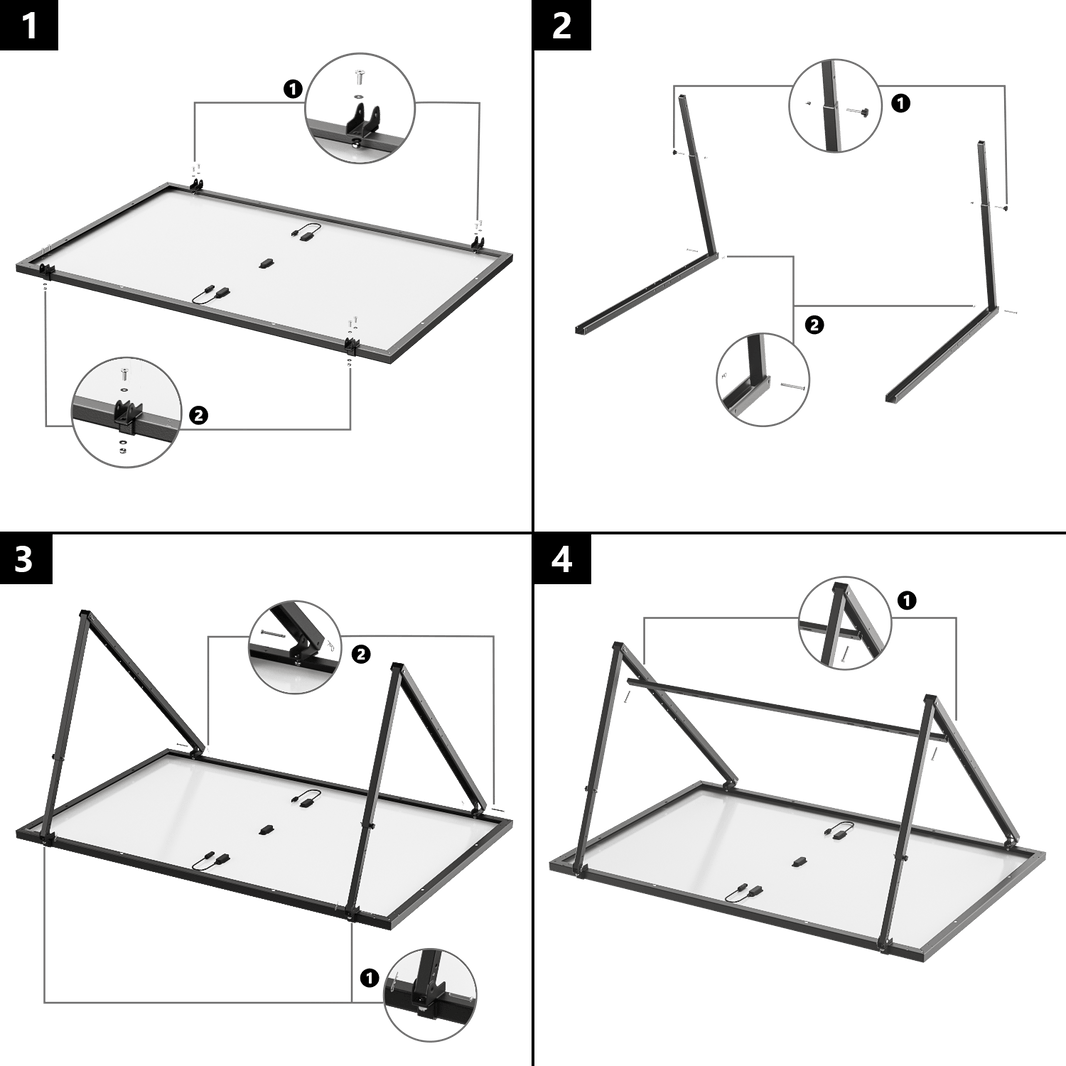 1

1

2

2

1

2

3

2

1

4

1