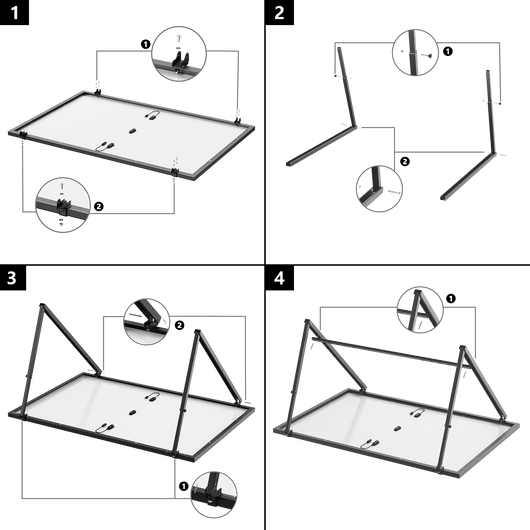 1

1

2

2

1

2

3

2

1

4

1