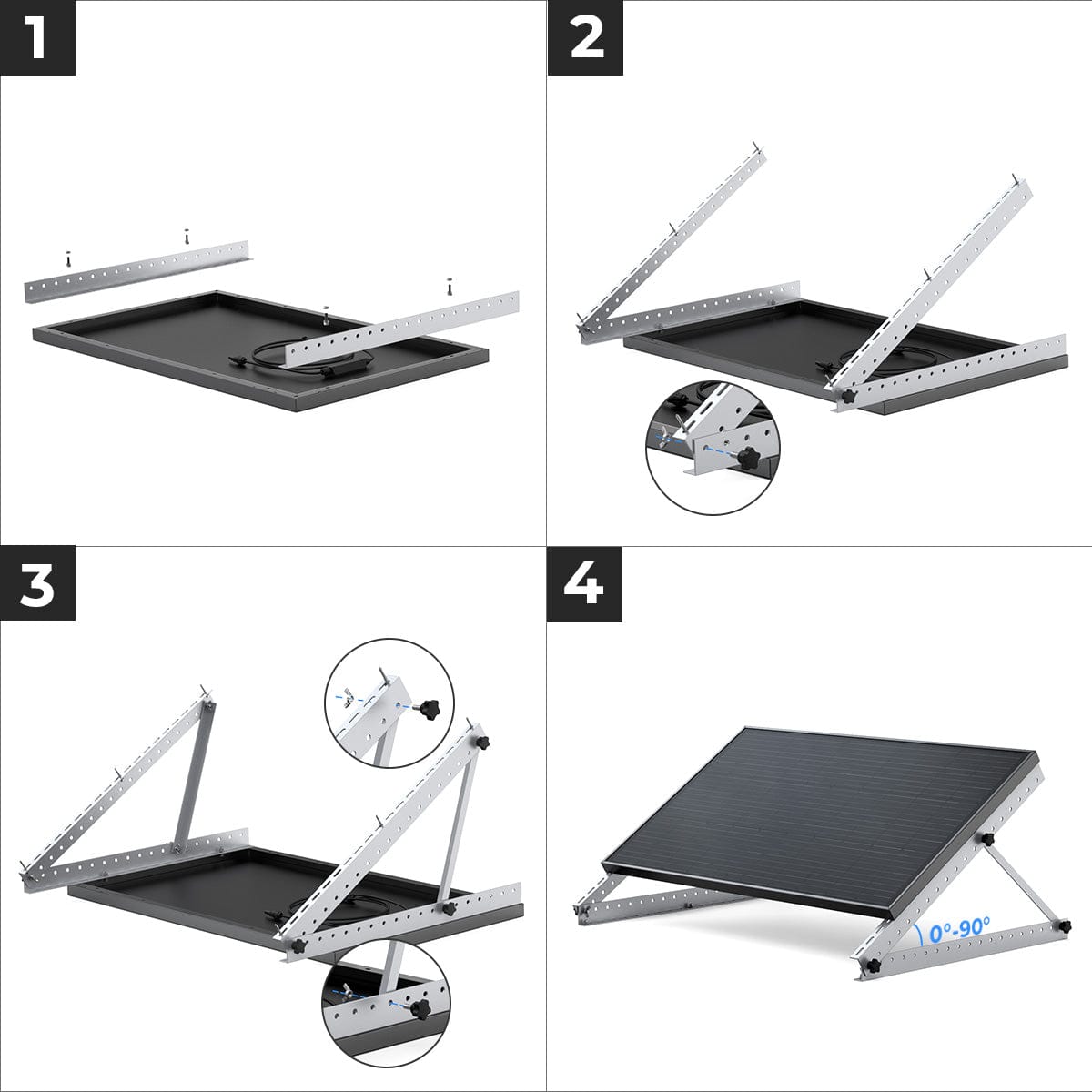 1

2

3

4

0°-90°