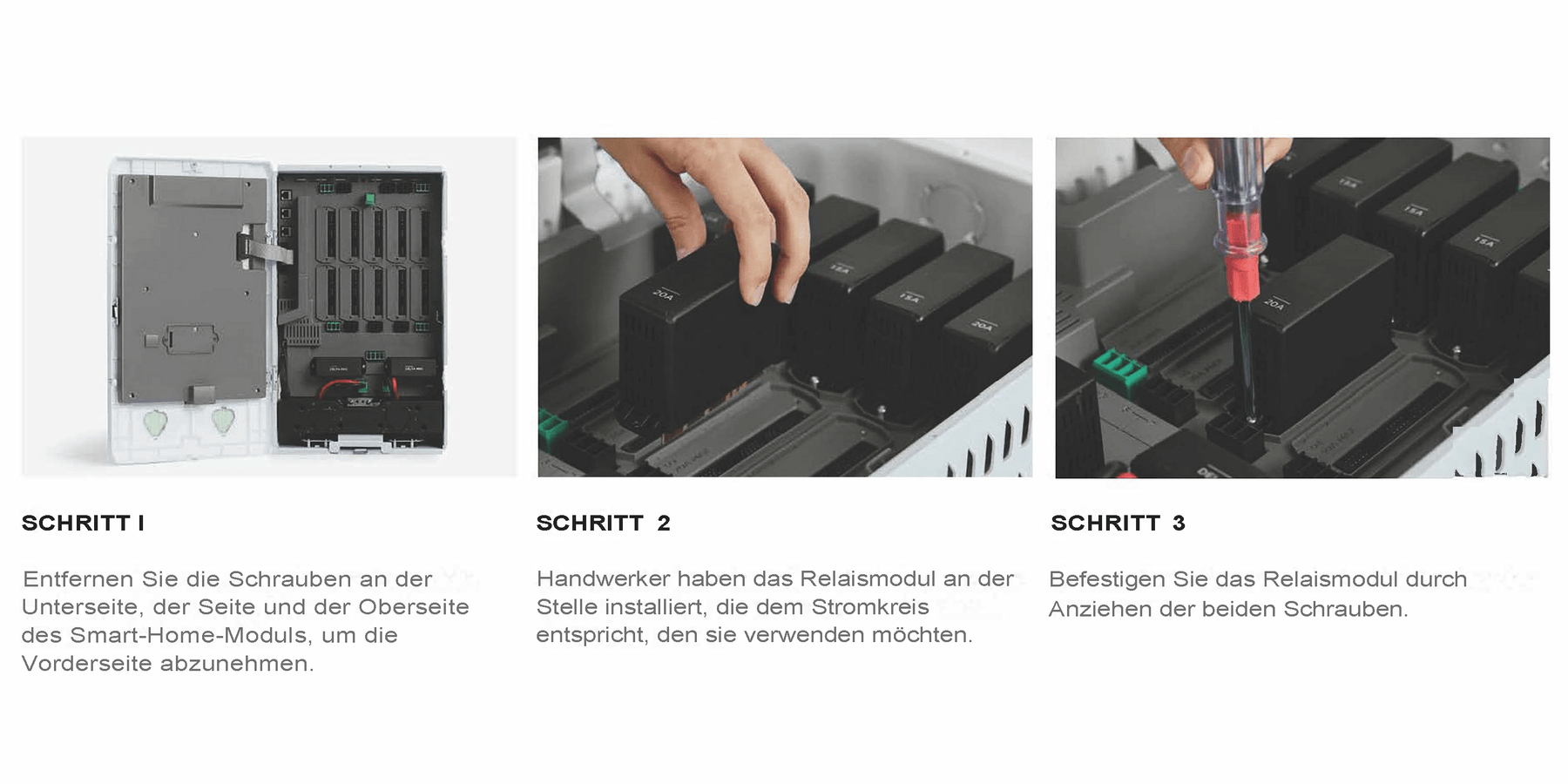 20A

15A

15A

20A

15A

15A

15A

20A

SCHRITT I

Entfernen Sie die Schrauben an der Unterseite, der Seite und der Oberseite des Smart-Home-Moduls, um die Vorderseite abzunehmen.

SCHRITT 2

Handwerker haben das Relaismodul an der Stelle installiert, die dem Stromkreis entspricht, den sie verwenden möchten.

SCHRITT 3

Befestigen Sie das Relaismodul durch Anziehen der beiden Schrauben.